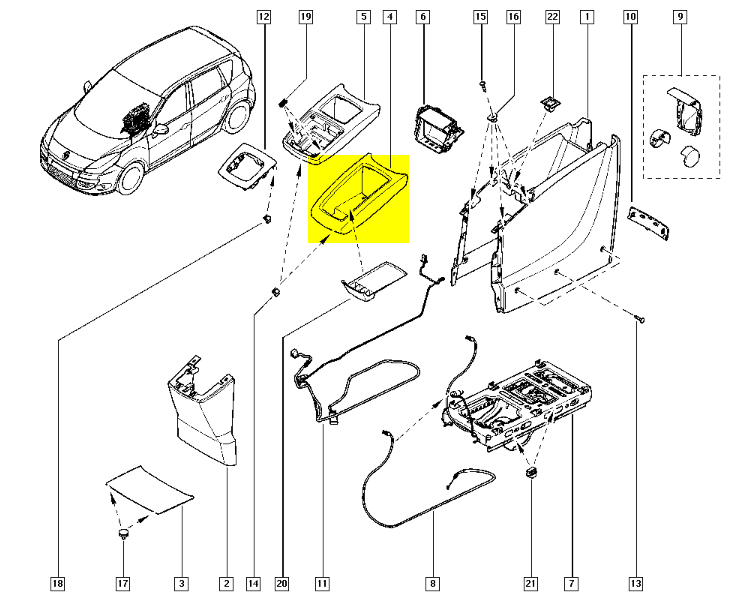 12
19
5
4
6
15
16
22
1
10
9
18
17
3
2
14
20
11
8
21
7
13